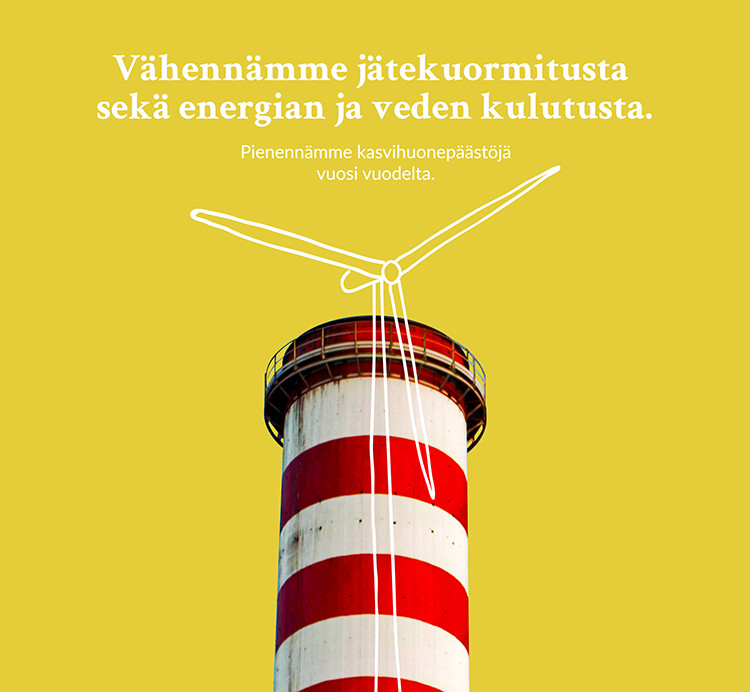 Vähennämme jätekuormitusta sekä energian ja veden kulutusta.

Pienennämme kasvihuonepäästöjä vuosi vuodelta.